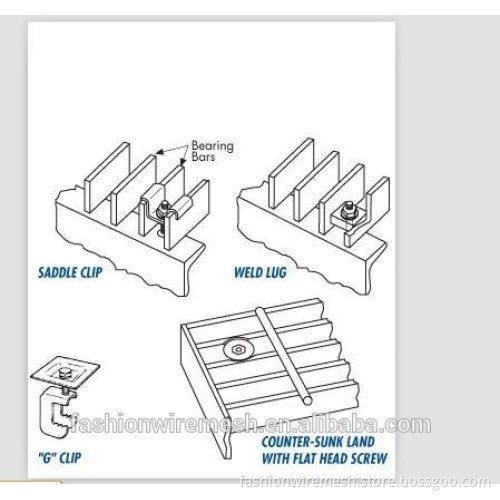 Bearing Bars

SADDLE CLIP

WELD LUG

fashionwiremesh.en.alibaba.com

"G" CLIP

COUNTER-SUNK LAND WITH FLAT HEAD SCREW

fashionwiremesh.store.bossgoo.com